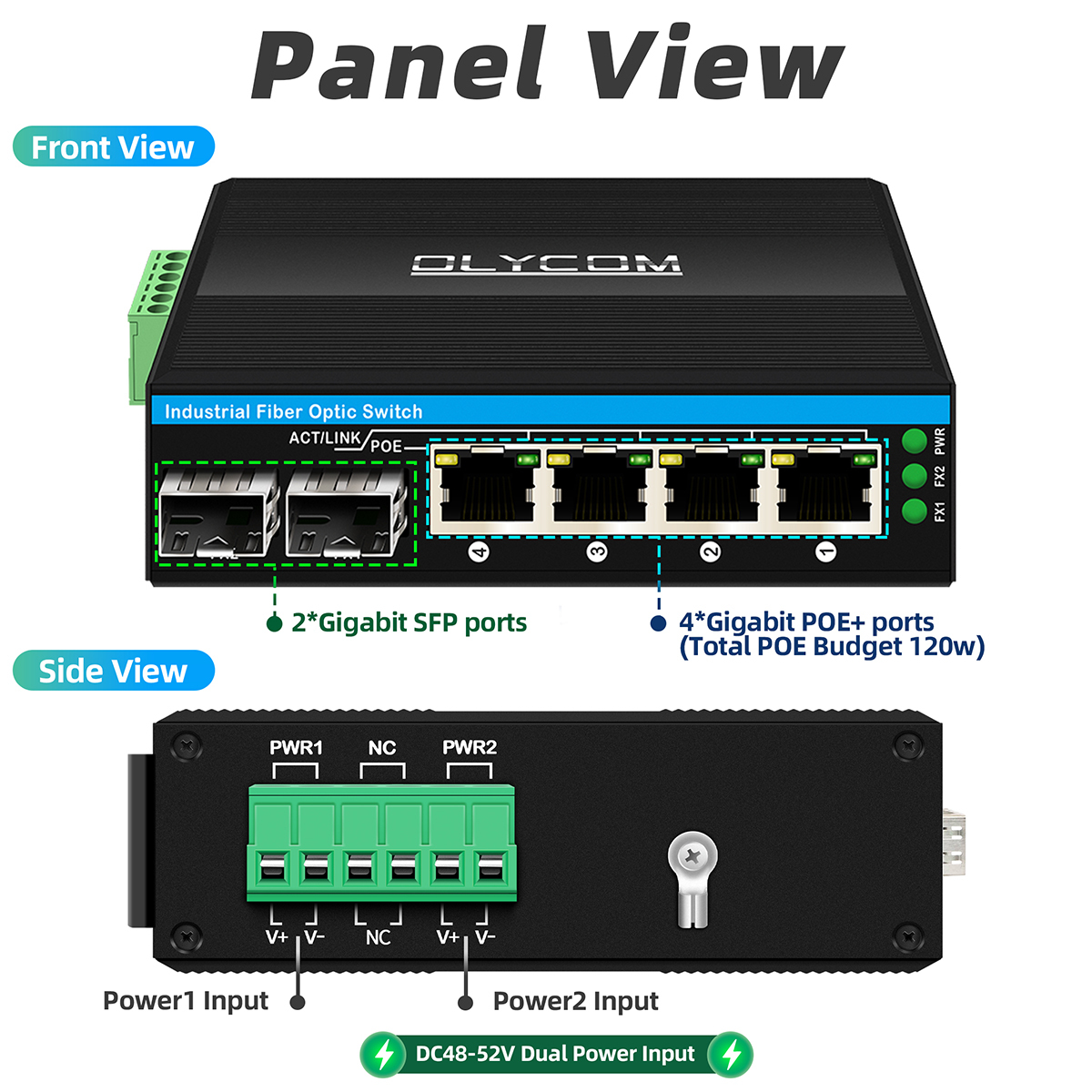 Panel View

Front View

OLYCOM

Industrial Fiber Optic Switch

ACT/LINK POE

PWR FX2 FX1

4 3 2 1

2*Gigabit SFP ports

4*Gigabit POE+ ports
(Total POE Budget 120w)

Side View

PWR1 NC PWR2

V+ V- NC V+ V-

Power1 Input

Power2 Input

DC48-52V Dual Power Input